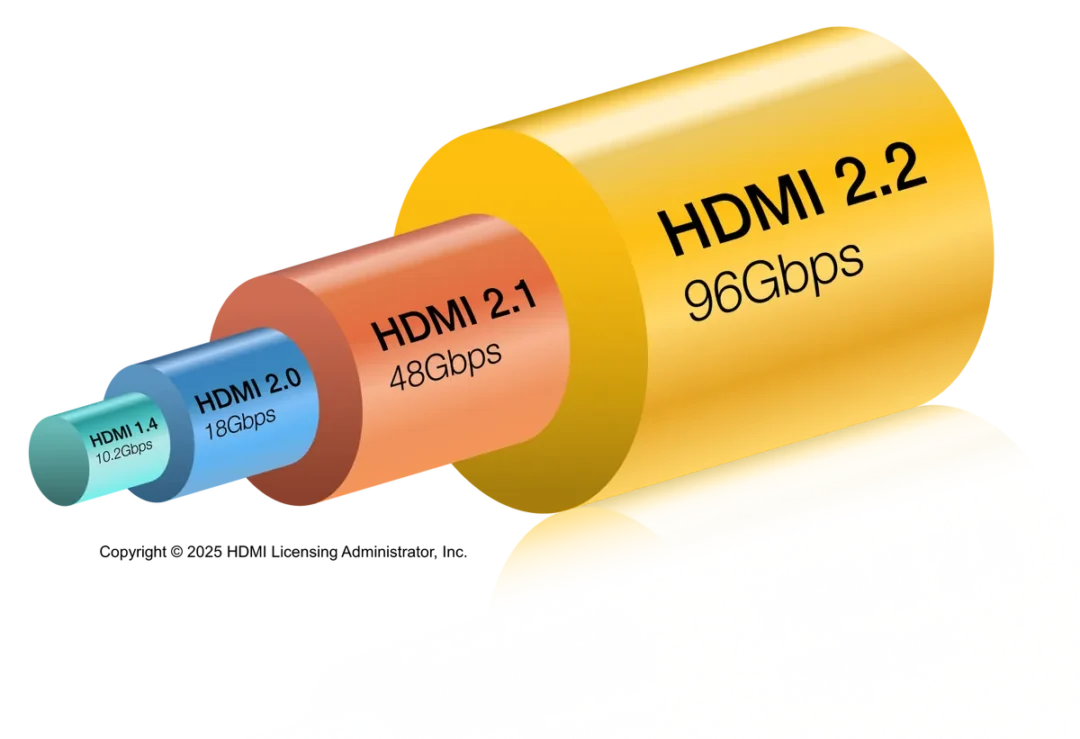 HDMI 1.4
10.2Gbps

HDMI 2.0
18Gbps

HDMI 2.1
48Gbps

HDMI 2.2
96Gbps

Copyright © 2025 HDMI Licensing Administrator, Inc.